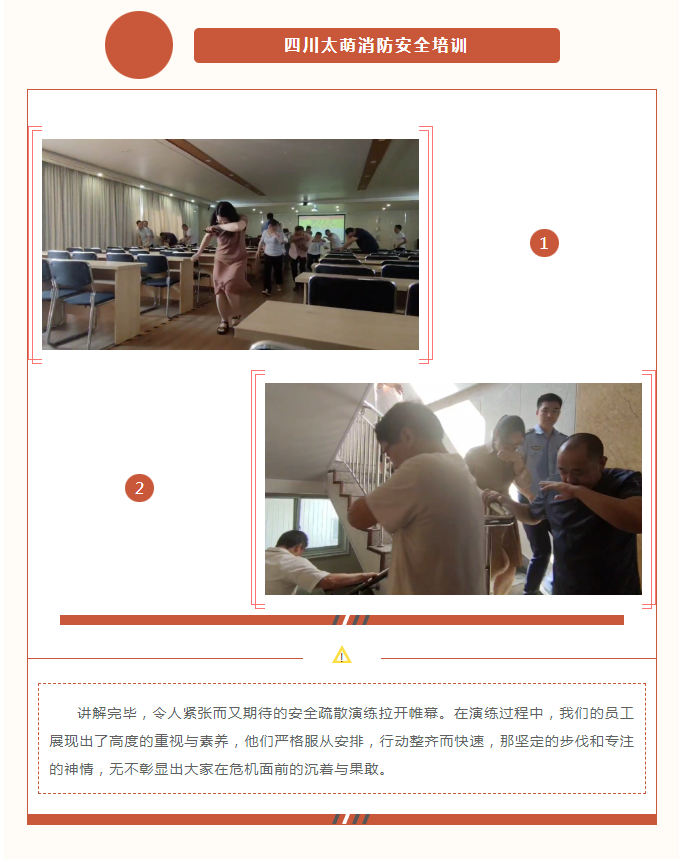 四川太萌消防安全培训

1

2

讲解完毕，令人紧张而又期待的安全疏散演练拉开帷幕。在演练过程中，我们的员工展现出了高度的重视与素养，他们严格服从安排，行动整齐而快速，那坚定的步伐和专注的神情，无不彰显出大家在危机面前的沉着与果敢。